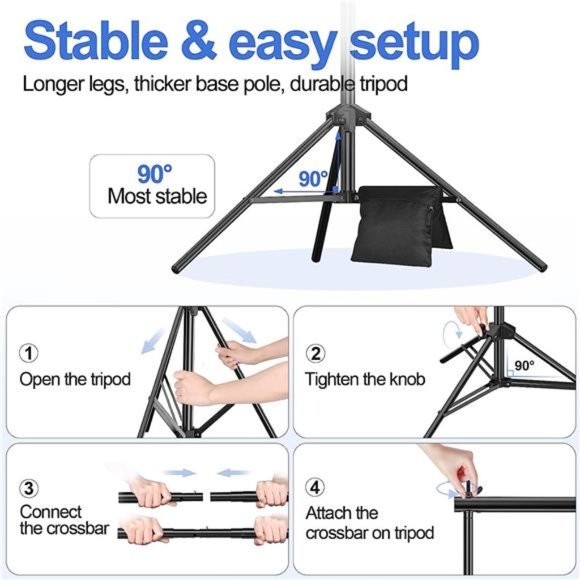 Stable & easy setup

Longer legs, thicker base pole, durable tripod

90°
Most stable

90°

① Open the tripod

② Tighten the knob

90°

③ Connect the crossbar

④ Attach the crossbar on tripod